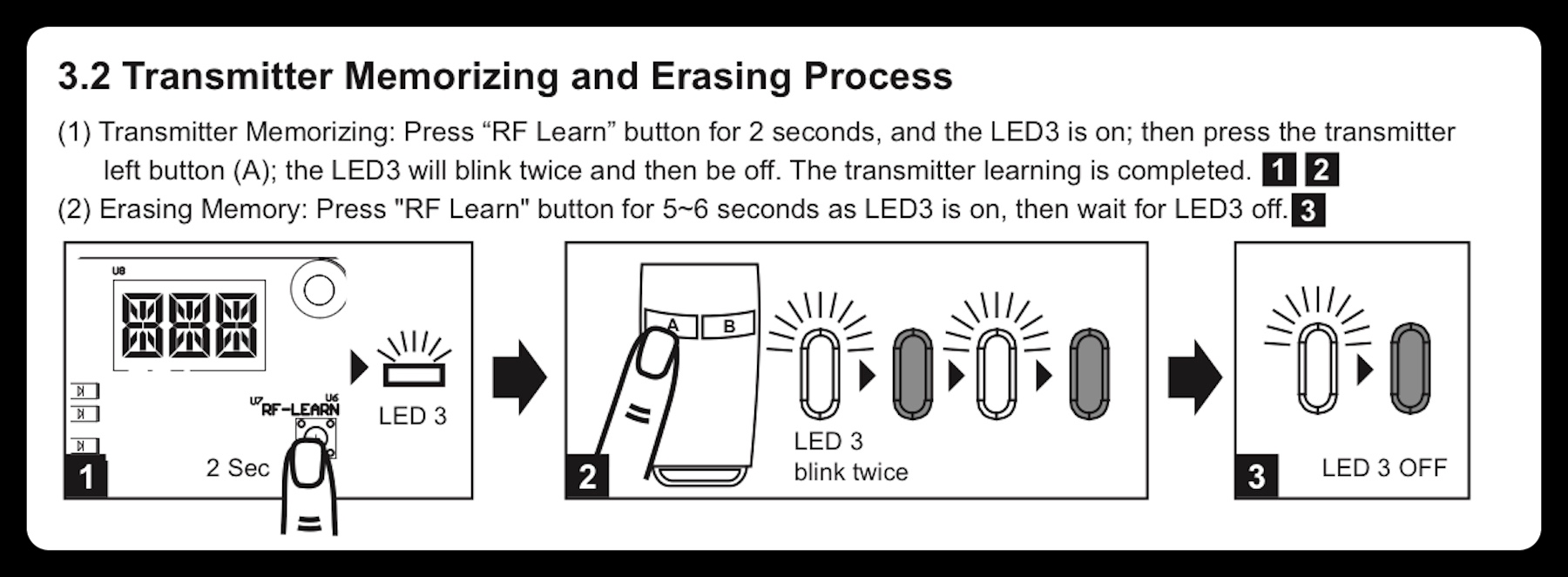 3.2 Transmitter Memorizing and Erasing Process

(1) Transmitter Memorizing: Press “RF Learn” button for 2 seconds, and the LED3 is on; then press the transmitter left button (A); the LED3 will blink twice and then be off. The transmitter learning is completed. 1 2

(2) Erasing Memory: Press "RF Learn" button for 5~6 seconds as LED3 is on, then wait for LED3 off. 3

U8

U7 RF-LEARN U6

LED 3

2 Sec

1

A B

LED 3
blink twice

2

LED 3 OFF

3