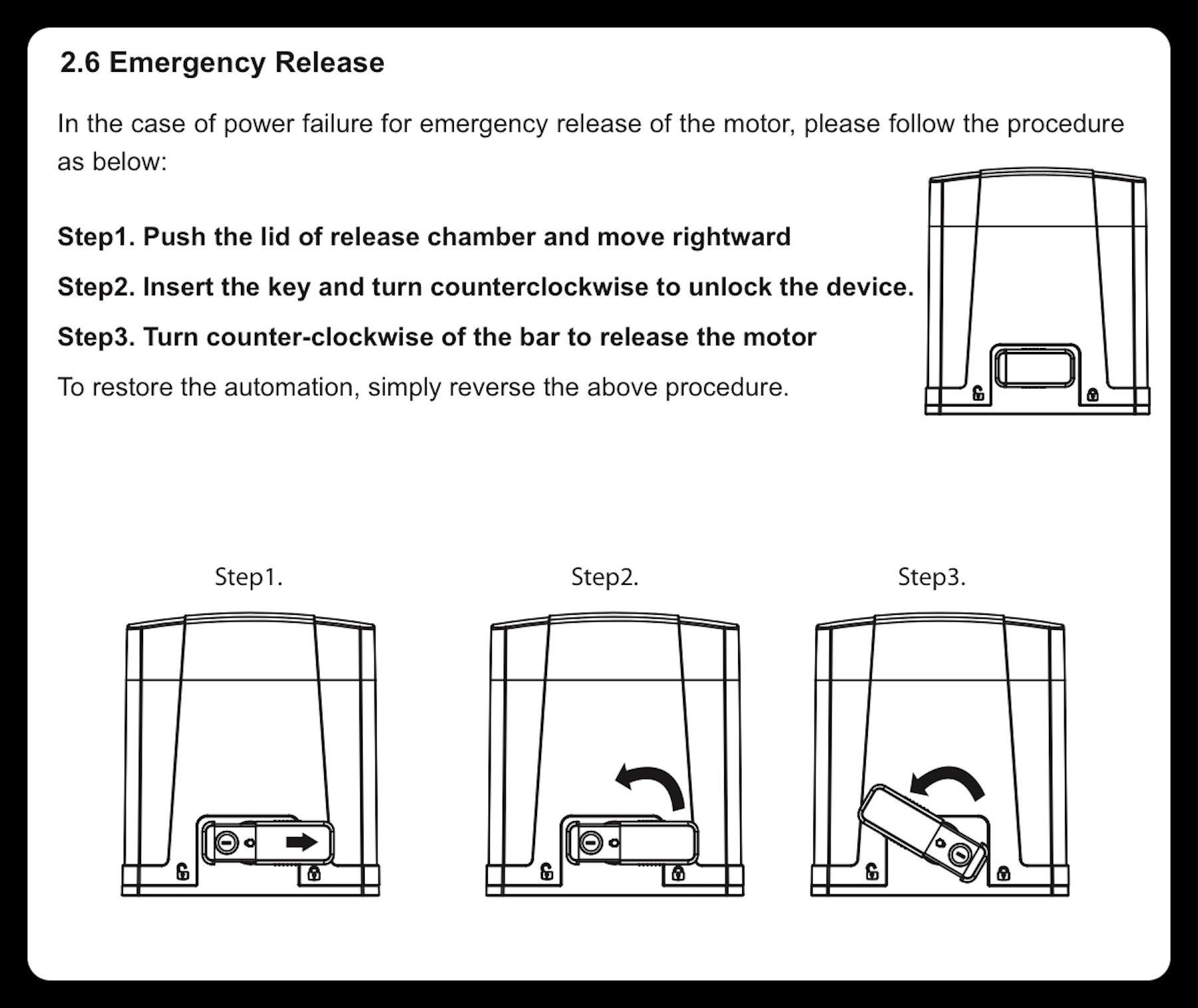 2.6 Emergency Release

In the case of power failure for emergency release of the motor, please follow the procedure as below:

Step1. Push the lid of release chamber and move rightward

Step2. Insert the key and turn counterclockwise to unlock the device.

Step3. Turn counter-clockwise of the bar to release the motor

To restore the automation, simply reverse the above procedure.

Step1.

Step2.

Step3.