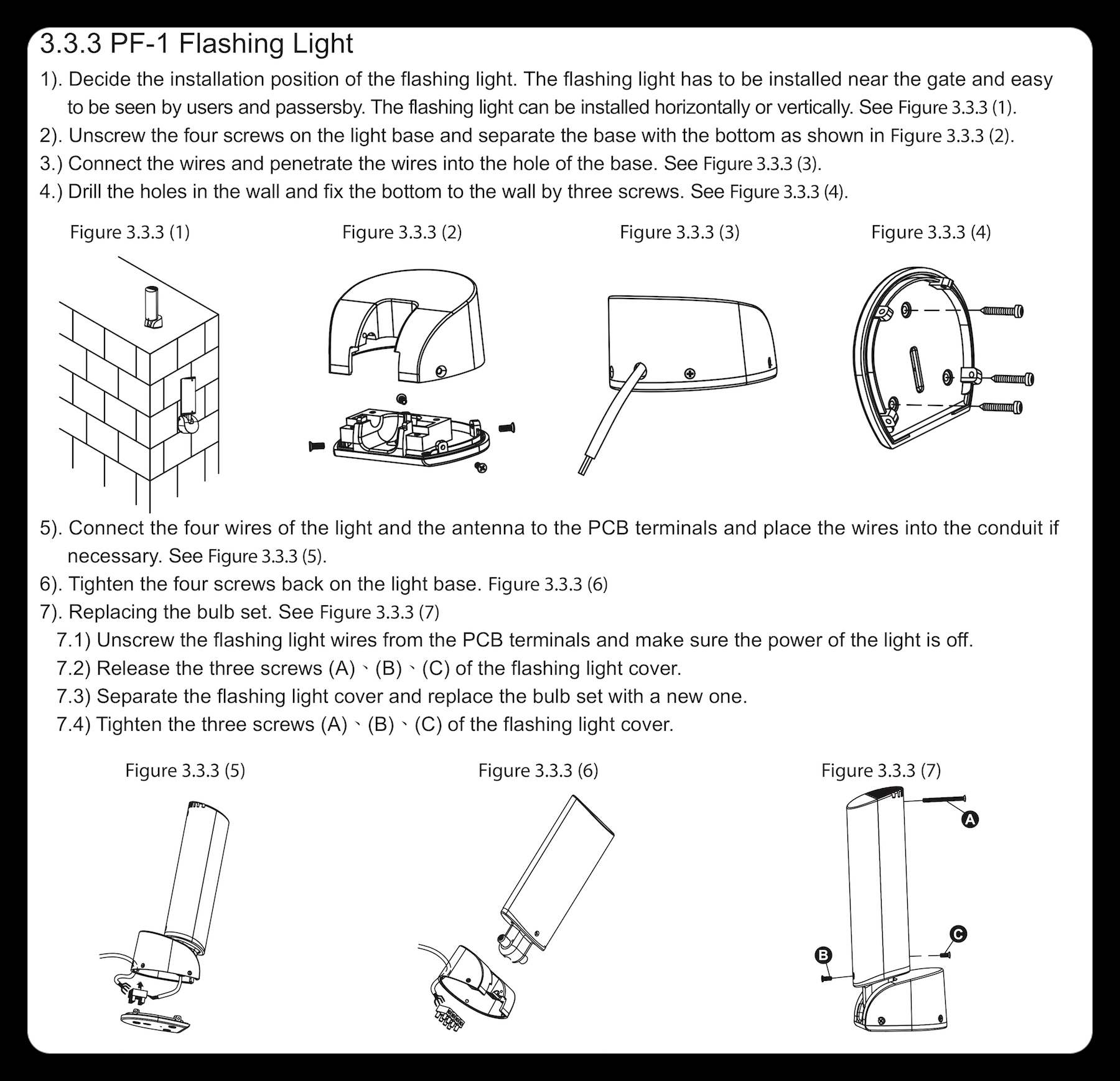 3.3.3 PF-1 Flashing Light

1). Decide the installation position of the flashing light. The flashing light has to be installed near the gate and easy to be seen by users and passersby. The flashing light can be installed horizontally or vertically. See Figure 3.3.3 (1).

2). Unscrew the four screws on the light base and separate the base with the bottom as shown in Figure 3.3.3 (2).

3.) Connect the wires and penetrate the wires into the hole of the base. See Figure 3.3.3 (3).

4.) Drill the holes in the wall and fix the bottom to the wall by three screws. See Figure 3.3.3 (4).

Figure 3.3.3 (1)

Figure 3.3.3 (2)

Figure 3.3.3 (3)

Figure 3.3.3 (4)

5). Connect the four wires of the light and the antenna to the PCB terminals and place the wires into the conduit if necessary. See Figure 3.3.3 (5).

6). Tighten the four screws back on the light base. Figure 3.3.3 (6)

7). Replacing the bulb set. See Figure 3.3.3 (7)

7.1) Unscrew the flashing light wires from the PCB terminals and make sure the power of the light is off.

7.2) Release the three screws (A)、(B)、(C) of the flashing light cover.

7.3) Separate the flashing light cover and replace the bulb set with a new one.

7.4) Tighten the three screws (A)、(B)、(C) of the flashing light cover.

Figure 3.3.3 (5)

Figure 3.3.3 (6)

Figure 3.3.3 (7)

A

B

C