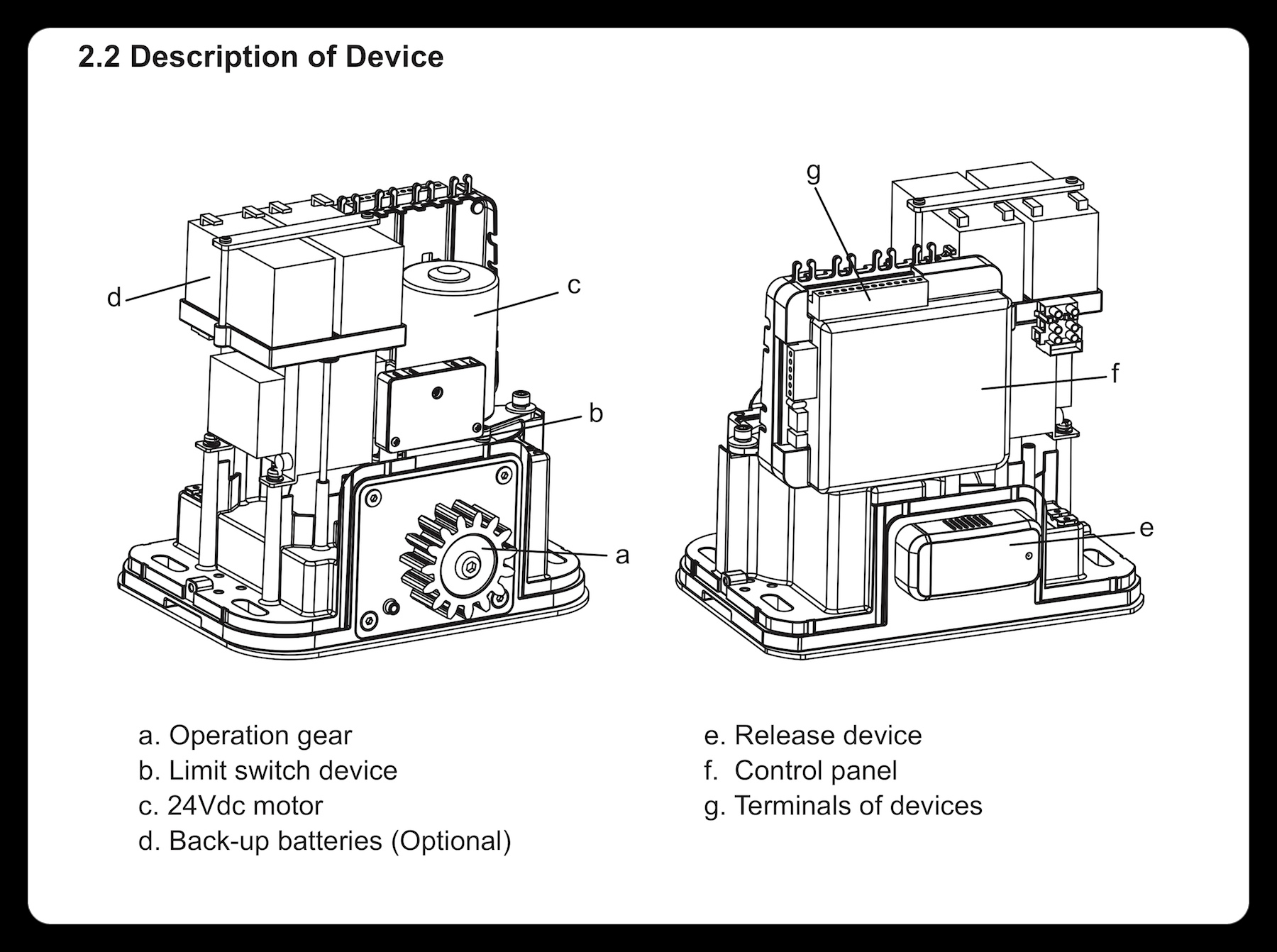 2.2 Description of Device

d
c
b
a

g
f
e

a. Operation gear
b. Limit switch device
c. 24Vdc motor
d. Back-up batteries (Optional)

e. Release device
f. Control panel
g. Terminals of devices