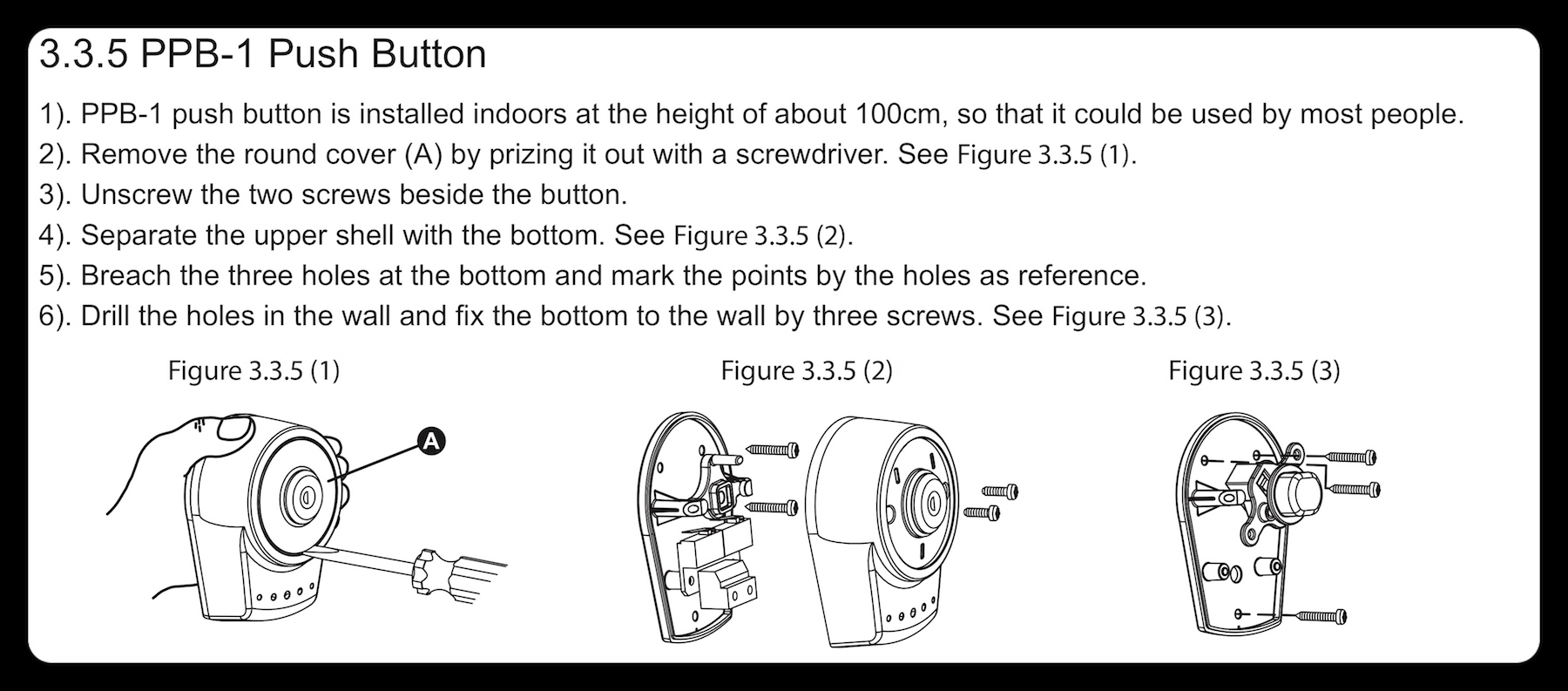 3.3.5 PPB-1 Push Button

1). PPB-1 push button is installed indoors at the height of about 100cm, so that it could be used by most people.
2). Remove the round cover (A) by prizing it out with a screwdriver. See Figure 3.3.5 (1).
3). Unscrew the two screws beside the button.
4). Separate the upper shell with the bottom. See Figure 3.3.5 (2).
5). Breach the three holes at the bottom and mark the points by the holes as reference.
6). Drill the holes in the wall and fix the bottom to the wall by three screws. See Figure 3.3.5 (3).

Figure 3.3.5 (1)

A

Figure 3.3.5 (2)

Figure 3.3.5 (3)