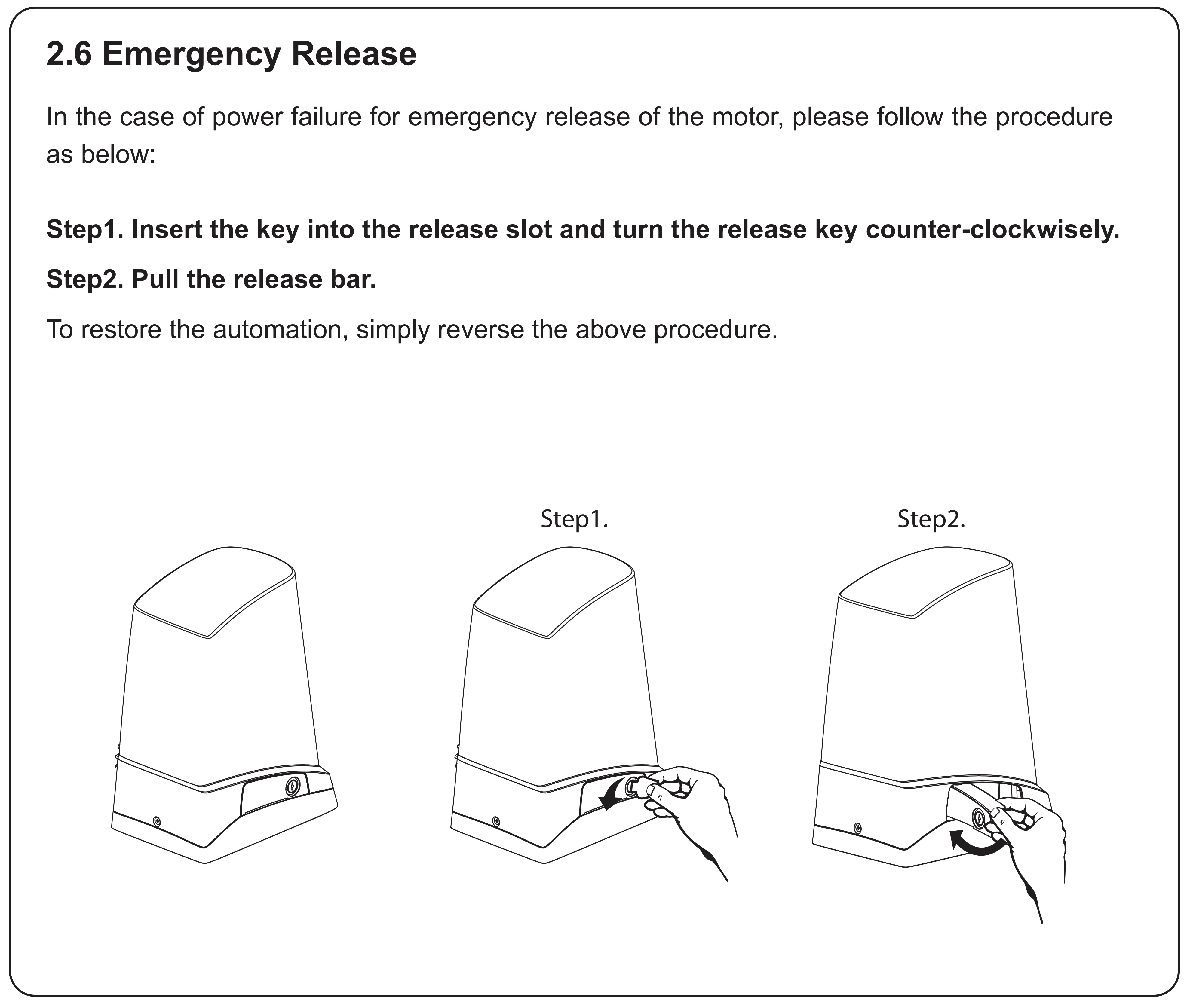 2.6 Emergency Release

In the case of power failure for emergency release of the motor, please follow the procedure as below:

Step1. Insert the key into the release slot and turn the release key counter-clockwisely.

Step2. Pull the release bar.

To restore the automation, simply reverse the above procedure.

Step1.

Step2.